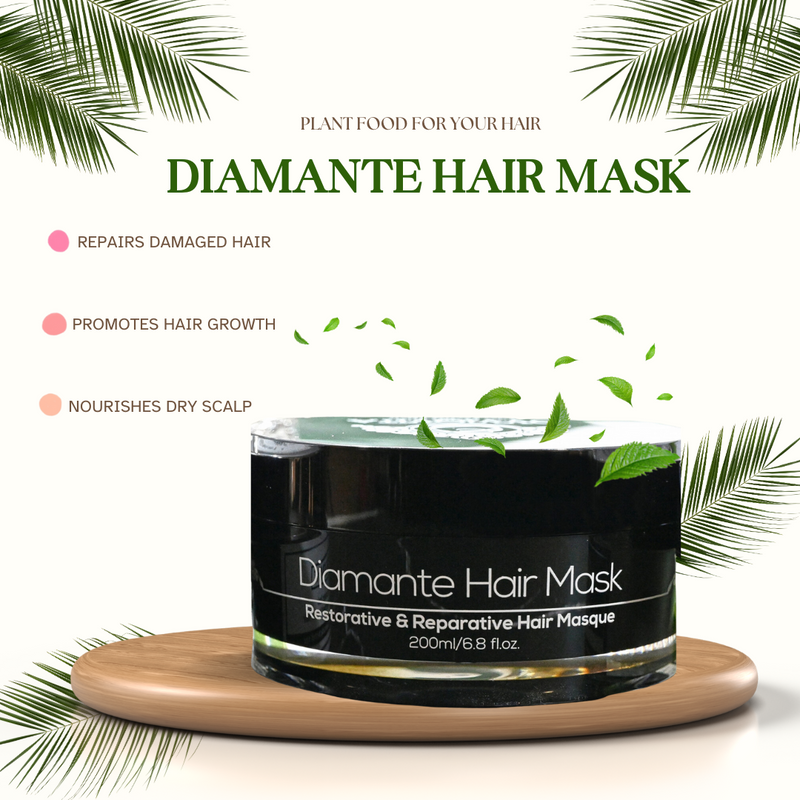 PLANT FOOD FOR YOUR HAIR

DIAMANTE HAIR MASK

REPAIRS DAMAGED HAIR

PROMOTES HAIR GROWTH

NOURISHES DRY SCALP

Diamante Hair Mask

Restorative & Reparative Hair Masque

200ml/6.8 fl.oz.